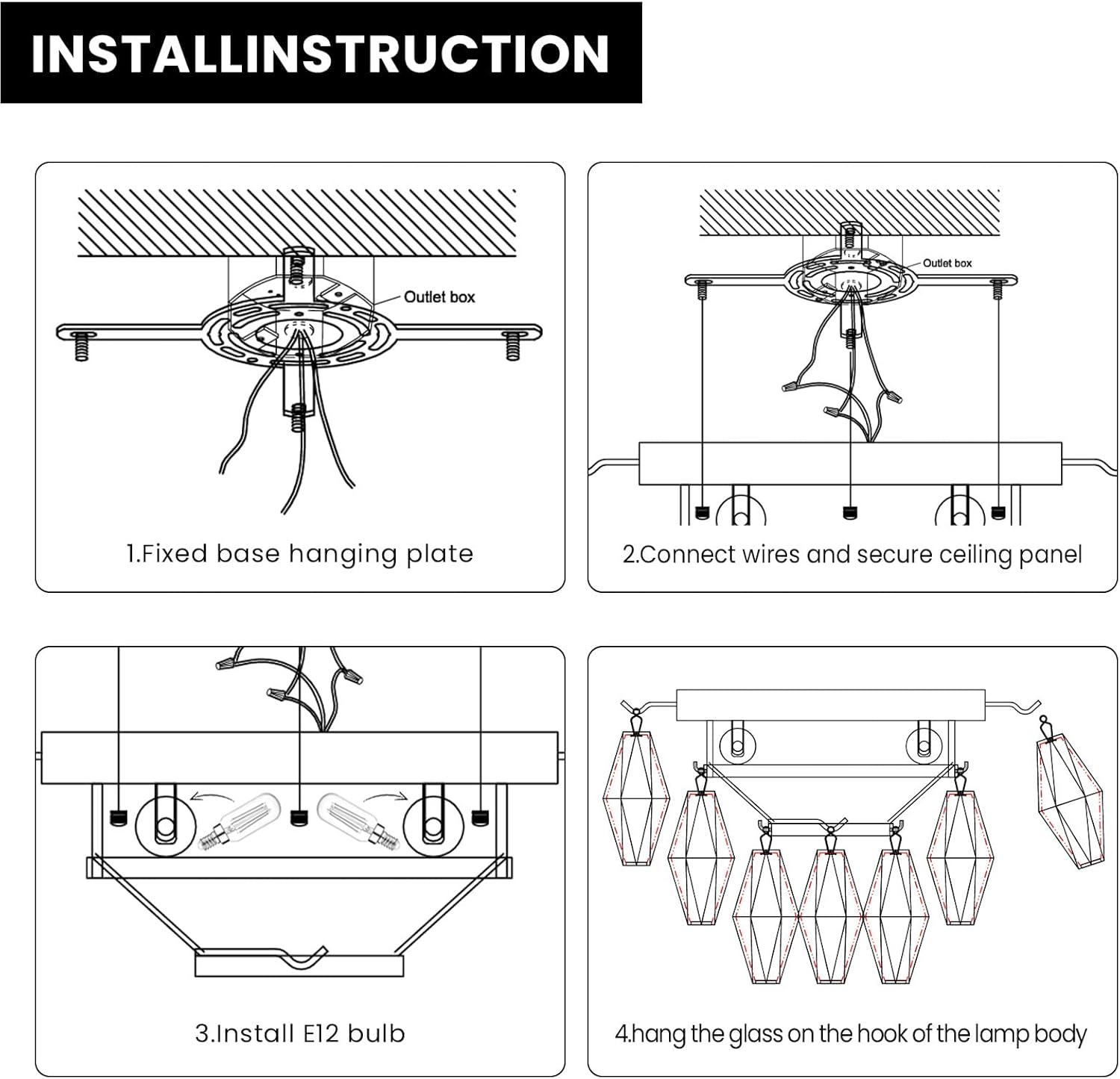 INSTALLINSTRUCTION

Outlet box

1.Fixed base hanging plate

Outlet box

2.Connect wires and secure ceiling panel

3.Install E12 bulb

4.hang the glass on the hook of the lamp body